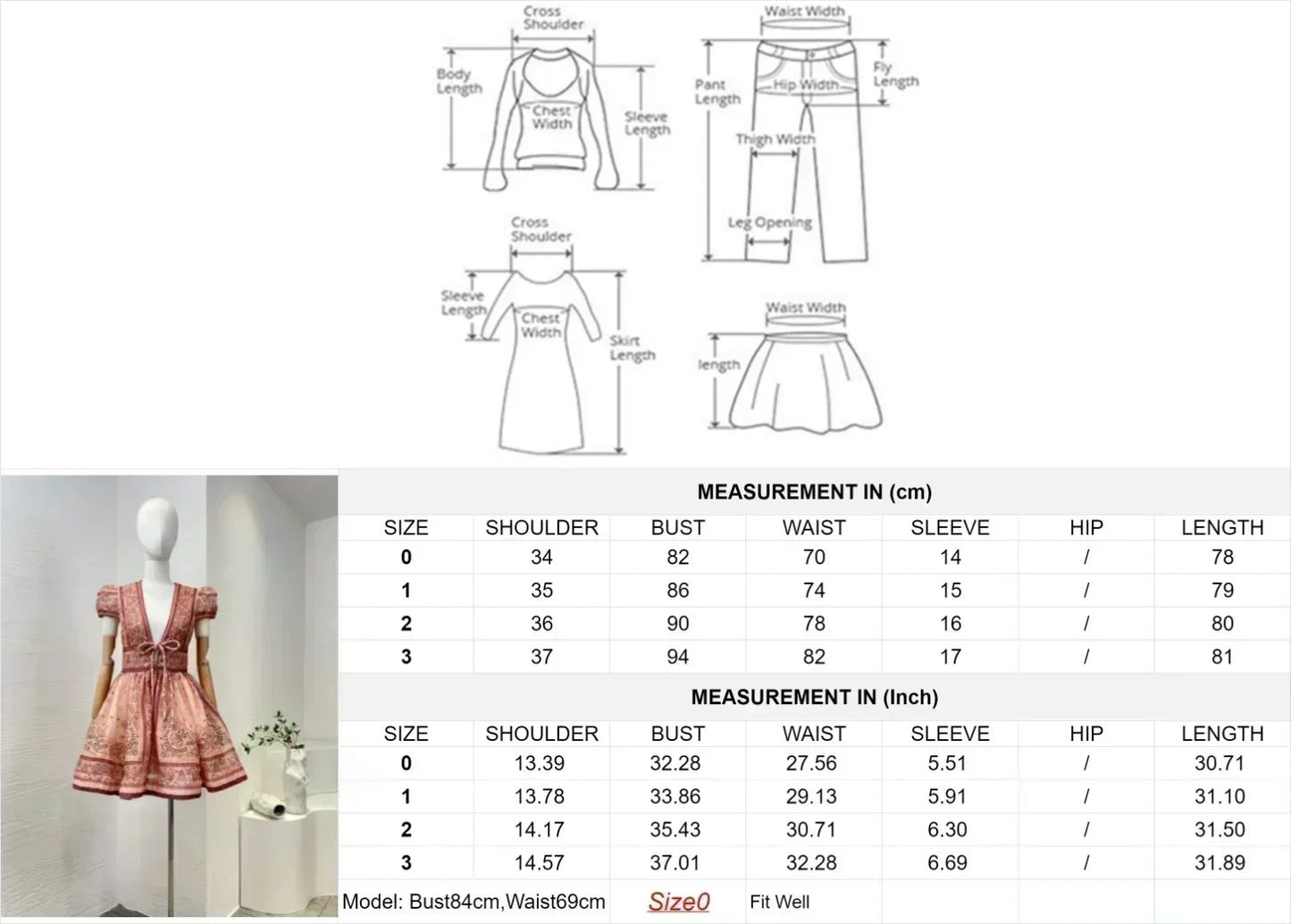 Cross Shoulder
Body Length
Chest Width
Sleeve Length

Waist Width
Pant Length
Hip Width
Fly Length
Thigh Width
Leg Opening

Cross Shoulder
Sleeve Length
Chest Width
Skirt Length

Waist Width
length

MEASUREMENT IN (cm)

| SIZE | SHOULDER | BUST | WAIST | SLEEVE | HIP | LENGTH |
|---|---|---|---|---|---|---|
| 0 | 34 | 82 | 70 | 14 | / | 78 |
| 1 | 35 | 86 | 74 | 15 | / | 79 |
| 2 | 36 | 90 | 78 | 16 | / | 80 |
| 3 | 37 | 94 | 82 | 17 | / | 81 |

MEASUREMENT IN (Inch)

| SIZE | SHOULDER | BUST | WAIST | SLEEVE | HIP | LENGTH |
|---|---|---|---|---|---|---|
| 0 | 13.39 | 32.28 | 27.56 | 5.51 | / | 30.71 |
| 1 | 13.78 | 33.86 | 29.13 | 5.91 | / | 31.10 |
| 2 | 14.17 | 35.43 | 30.71 | 6.30 | / | 31.50 |
| 3 | 14.57 | 37.01 | 32.28 | 6.69 | / | 31.89 |

Model: Bust84cm,Waist69cm Size0 Fit Well