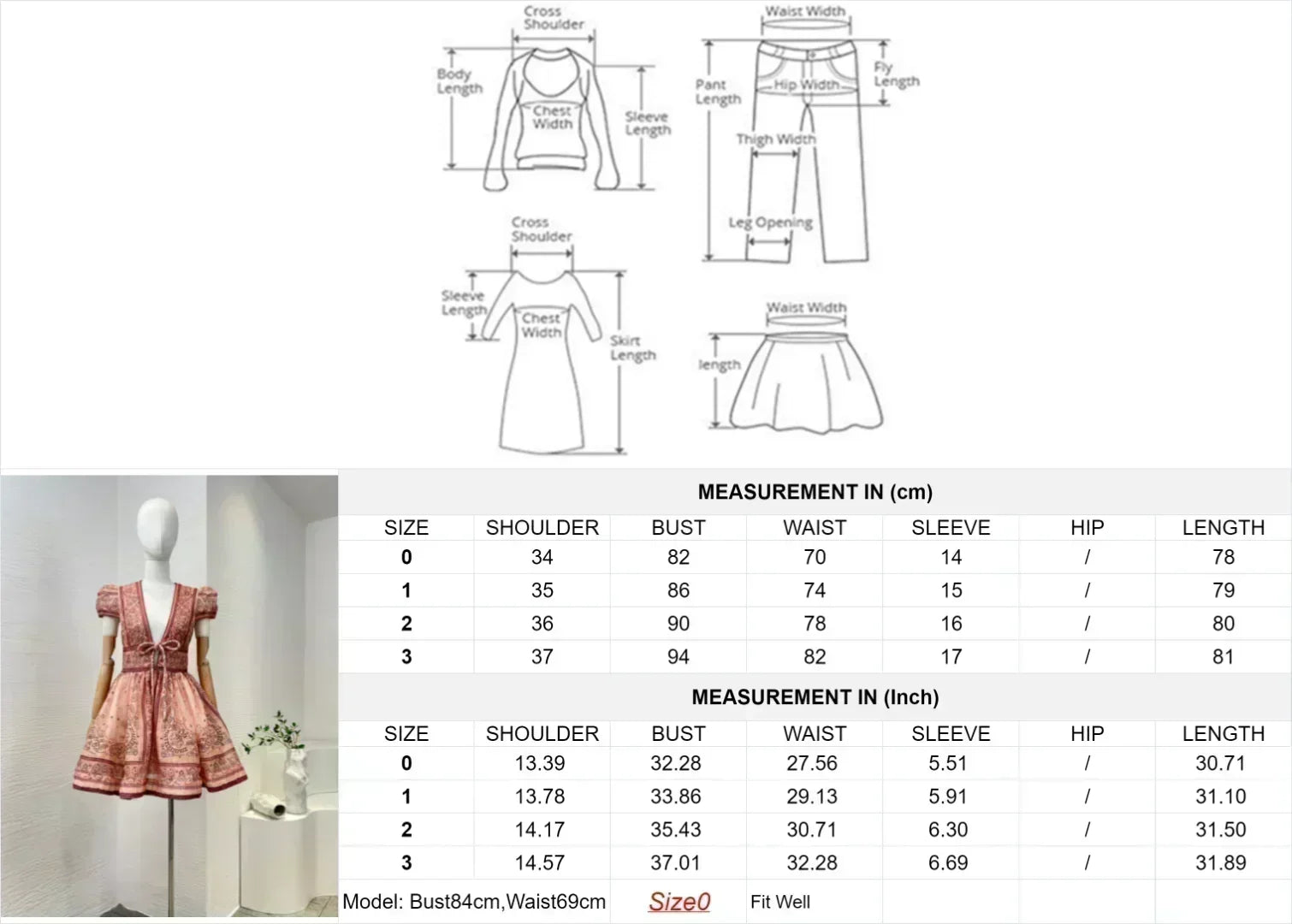 Cross Shoulder
Body Length
Chest Width
Sleeve Length

Waist Width
Pant Length
Hip Width
Fly Length
Thigh Width
Leg Opening

Cross Shoulder
Sleeve Length
Chest Width
Skirt Length

Waist Width
length

MEASUREMENT IN (cm)

| SIZE | SHOULDER | BUST | WAIST | SLEEVE | HIP | LENGTH |
|---|---|---|---|---|---|---|
| 0 | 34 | 82 | 70 | 14 | / | 78 |
| 1 | 35 | 86 | 74 | 15 | / | 79 |
| 2 | 36 | 90 | 78 | 16 | / | 80 |
| 3 | 37 | 94 | 82 | 17 | / | 81 |

MEASUREMENT IN (Inch)

| SIZE | SHOULDER | BUST | WAIST | SLEEVE | HIP | LENGTH |
|---|---|---|---|---|---|---|
| 0 | 13.39 | 32.28 | 27.56 | 5.51 | / | 30.71 |
| 1 | 13.78 | 33.86 | 29.13 | 5.91 | / | 31.10 |
| 2 | 14.17 | 35.43 | 30.71 | 6.30 | / | 31.50 |
| 3 | 14.57 | 37.01 | 32.28 | 6.69 | / | 31.89 |

Model: Bust84cm,Waist69cm Size0 Fit Well